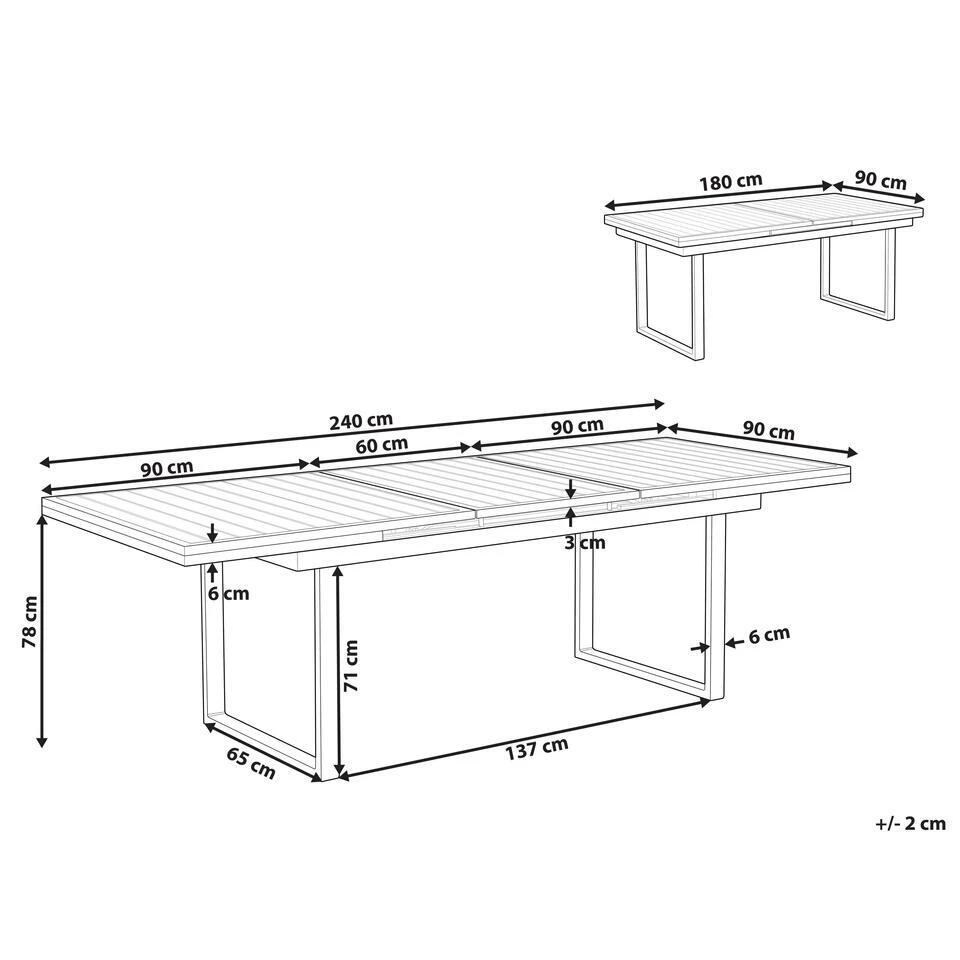 180 cm
90 cm
240 cm
90 cm
60 cm
90 cm
90 cm
3 cm
6 cm
78 cm
71 cm
6 cm
65 cm
137 cm
+/- 2 cm