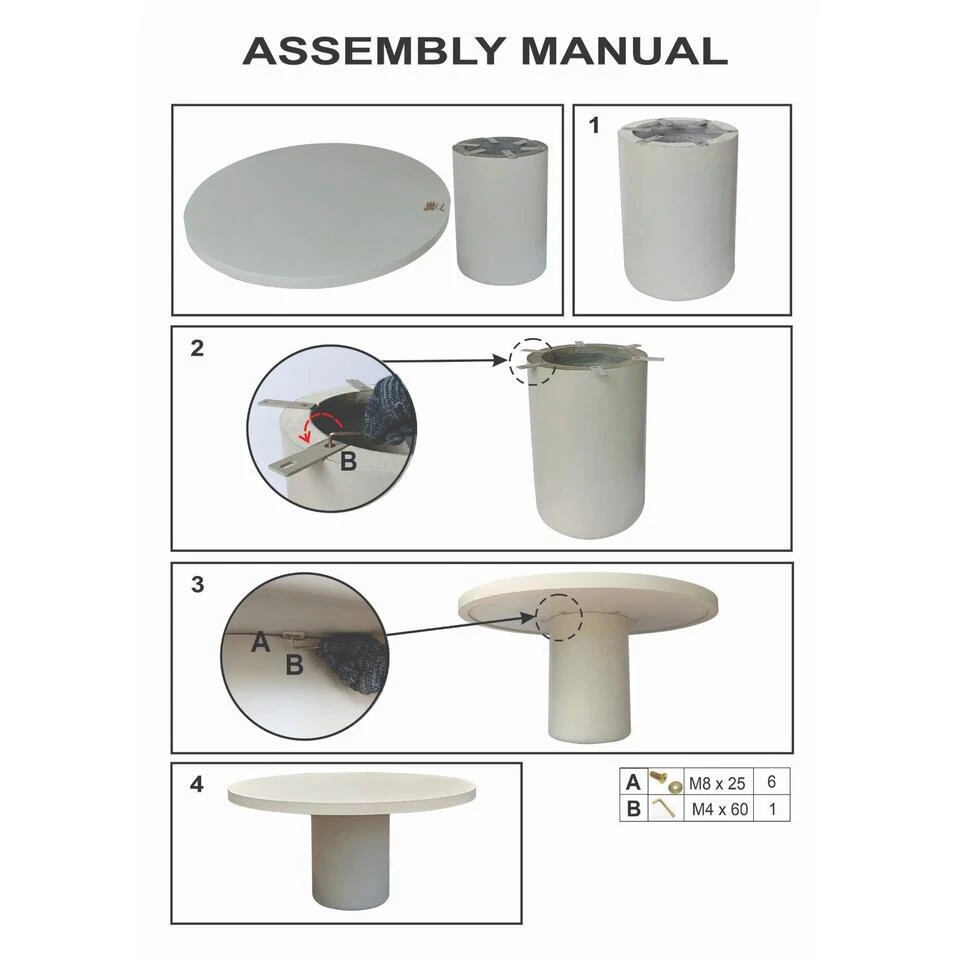 ASSEMBLY MANUAL

1

2

B

3

A

B

4

| A |  | M8 x 25 | 6 |
|---|---|---|---|
| B |  | M4 x 60 | 1 |