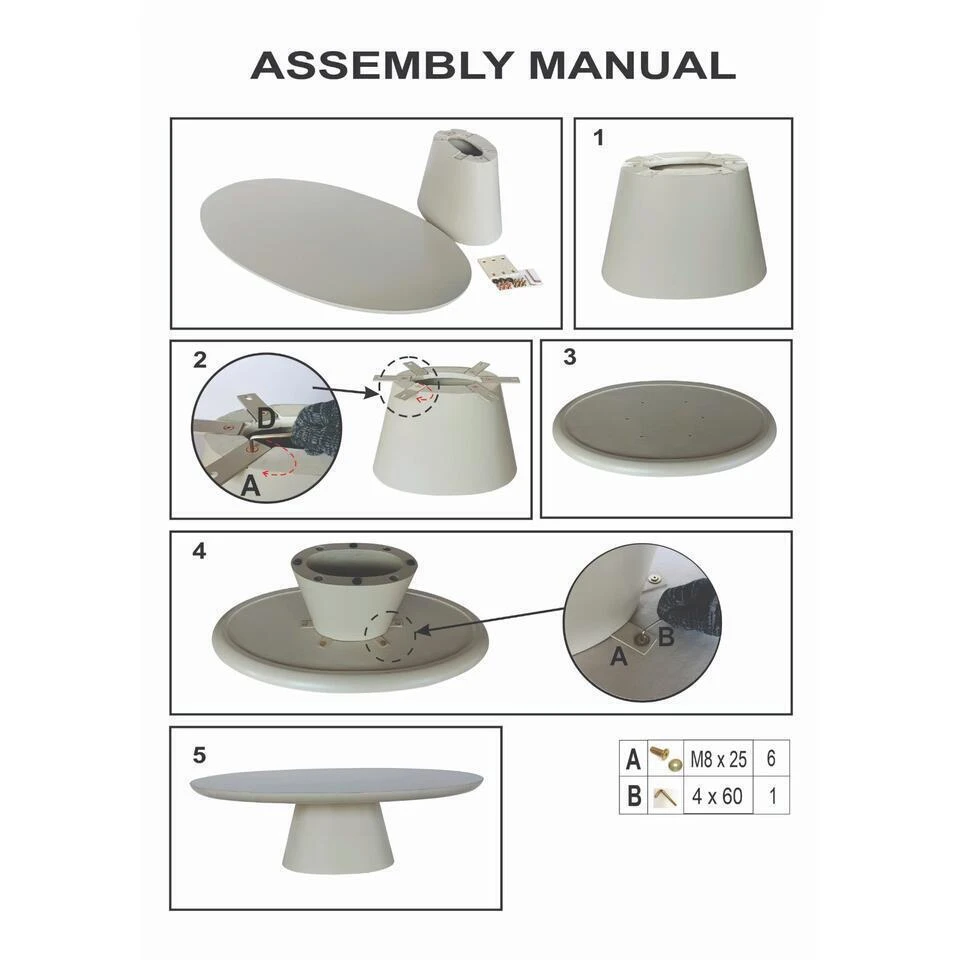 ASSEMBLY MANUAL

1

2

D

A

3

4

A B

5

| A |  | M8 x 25 | 6 |
|---|---|---|---|
| B |  | 4 x 60 | 1 |